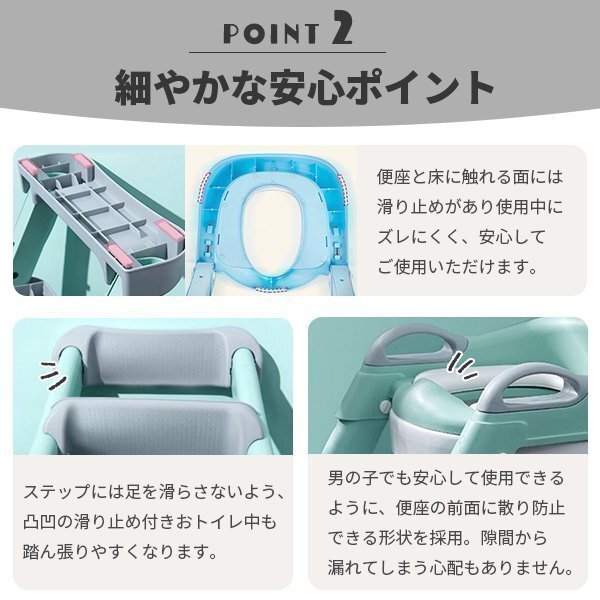 POINT 2

細やかな安心ポイント

便座と床に触れる面には滑り止めがあり使用中にズレにくく、安心してご使用いただけます。

ステップには足を滑らさないよう、凸凹の滑り止め付きおトイレ中も踏ん張りやすくなります。

男の子でも安心して使用できるように、便座の前面に散り防止できる形状を採用。隙間から漏れてしまう心配もありません。