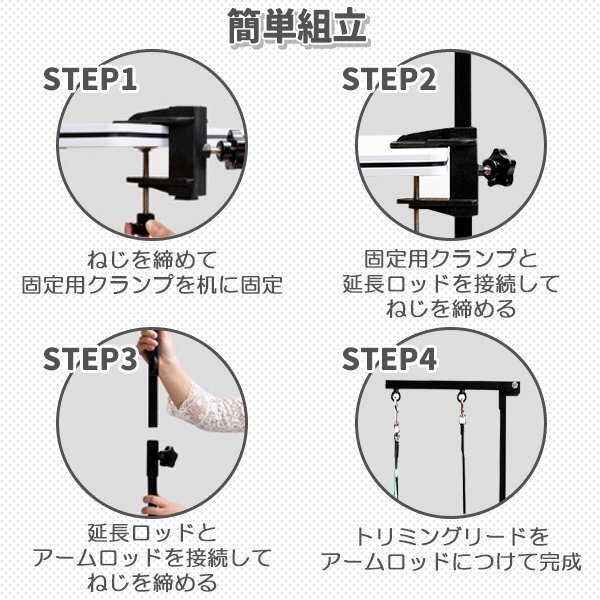 簡単組立

STEP1

ねじを締めて
固定用クランプを机に固定

STEP2

固定用クランプと
延長ロッドを接続して
ねじを締める

STEP3

延長ロッドと
アームロッドを接続して
ねじを締める

STEP4

トリミングリードを
アームロッドにつけて完成