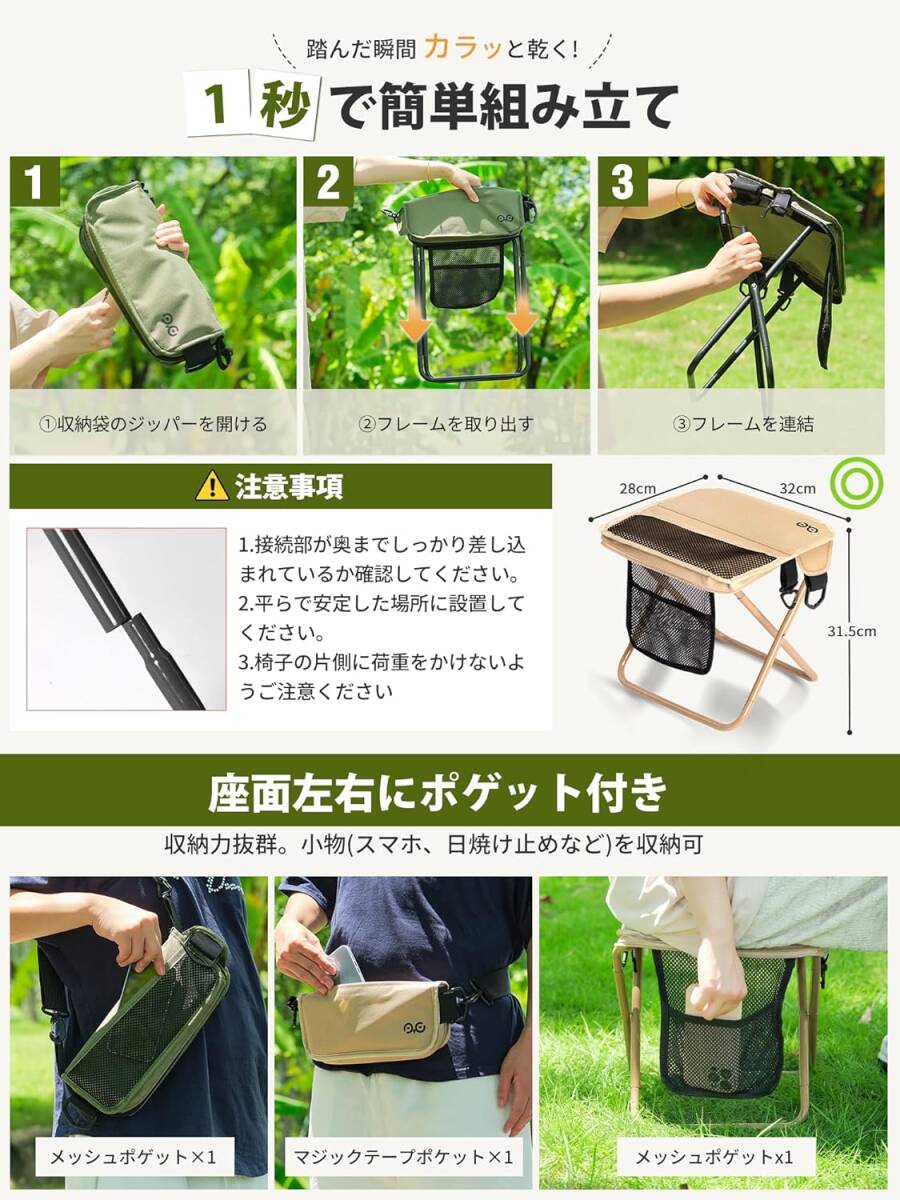 踏んだ瞬間 カラッと乾く!

1 秒で簡単組み立て

1

①収納袋のジッパーを開ける

2

②フレームを取り出す

3

③フレームを連結

注意事項

1.接続部が奥までしっかり差し込まれているか確認してください。
2.平らで安定した場所に設置してください。
3.椅子の片側に荷重をかけないようご注意ください

28cm

32cm

31.5cm

座面左右にポゲット付き

収納力抜群。小物(スマホ、日焼け止めなど)を収納可

メッシュポゲット×1

マジックテープポケット×1

メッシュポゲットx1