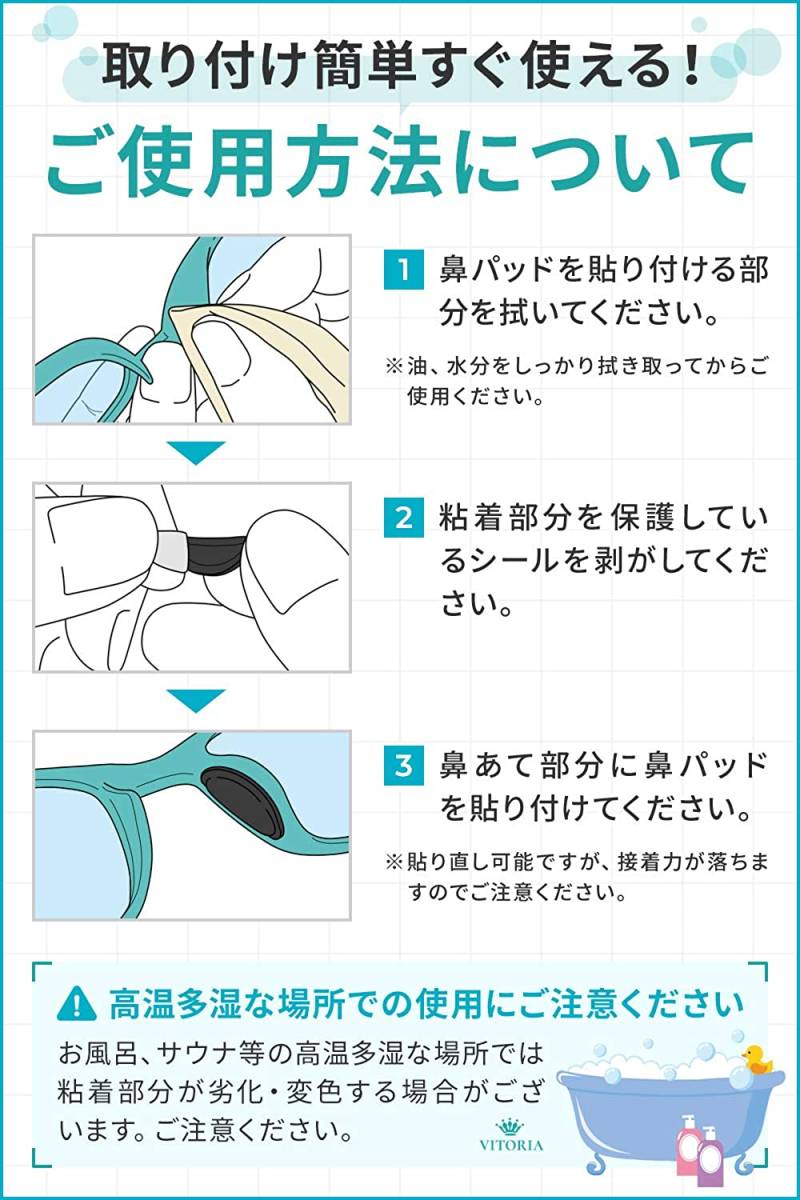 取り付け簡単すぐ使える!

ご使用方法について

1 鼻パッドを貼り付ける部分を拭いてください。

※油、水分をしっかり拭き取ってからご使用ください。

2 粘着部分を保護しているシールを剥がしてください。

3 鼻あて部分に鼻パッドを貼り付けてください。

※貼り直し可能ですが、接着力が落ちますのでご注意ください。

高温多湿な場所での使用にご注意ください

お風呂、サウナ等の高温多湿な場所では粘着部分が劣化・変色する場合がございます。ご注意ください。

VITORIA