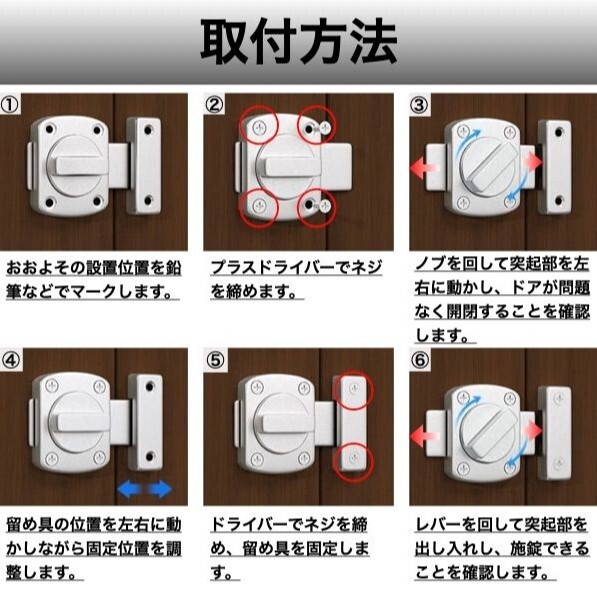 取付方法

①
おおよその設置位置を鉛筆などでマークします。

②
プラスドライバーでネジを締めます。

③
ノブを回して突起部を左右に動かし、ドアが問題なく開閉することを確認します。

④
留め具の位置を左右に動かしながら固定位置を調整します。

⑤
ドライバーでネジを締め、留め具を固定します。

⑥
レバーを回して突起部を出し入れし、施錠できることを確認します。