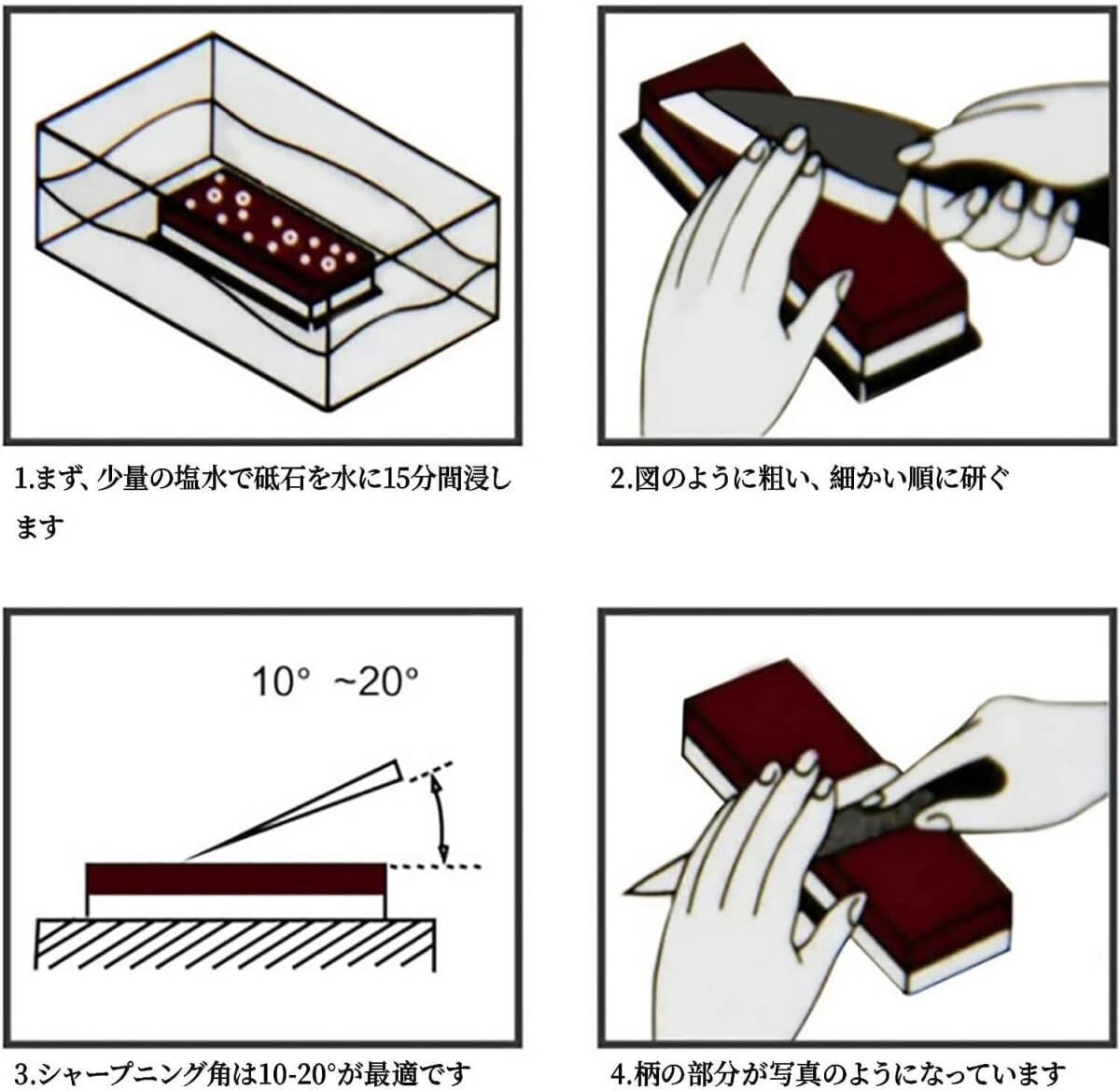 1.まず、少量の塩水で砥石を水に15分間浸します

2.図のように粗い、細かい順に研ぐ

10° ~20°

3.シャープニング角は10-20°が最適です

4.柄の部分が写真のようになっています