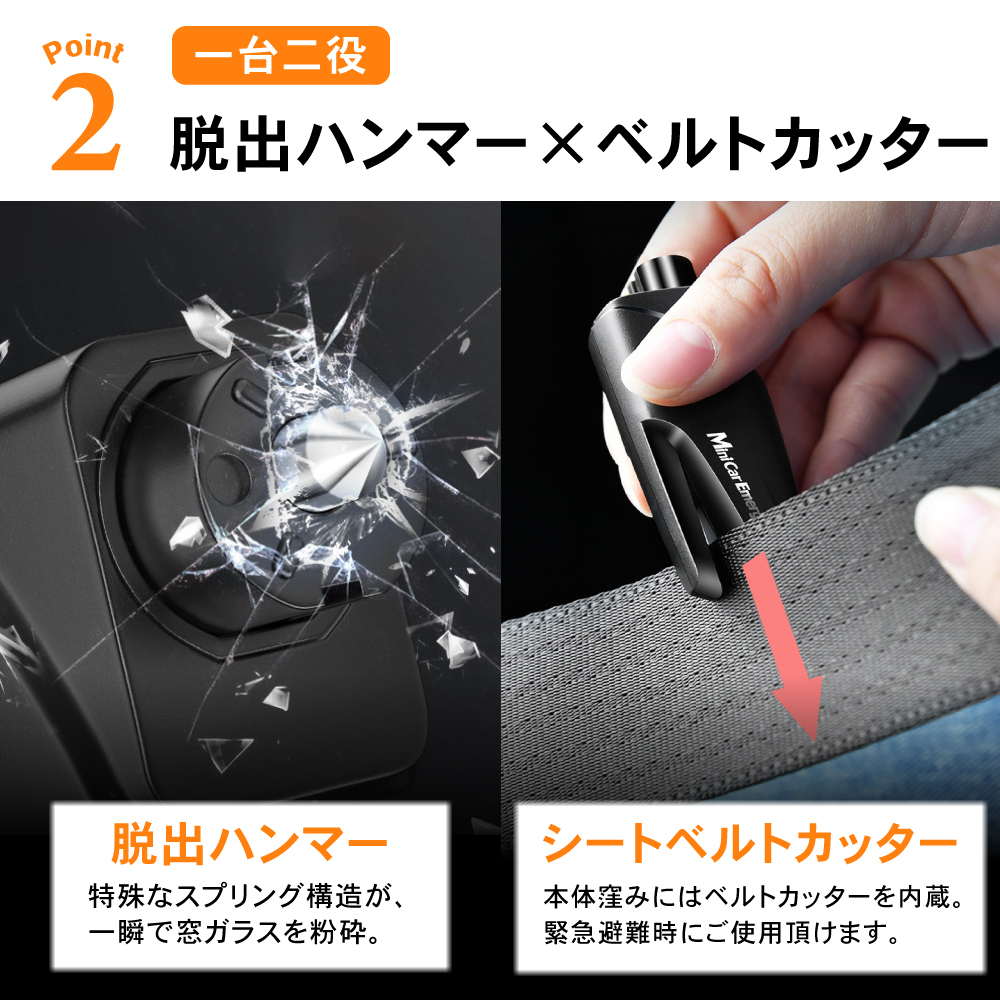 Point
2

一台二役

脱出ハンマー×ベルトカッター

Mini Car Emer

脱出ハンマー

特殊なスプリング構造が、一瞬で窓ガラスを粉砕。

シートベルトカッター

本体窪みにはベルトカッターを内蔵。緊急避難時にご使用頂けます。