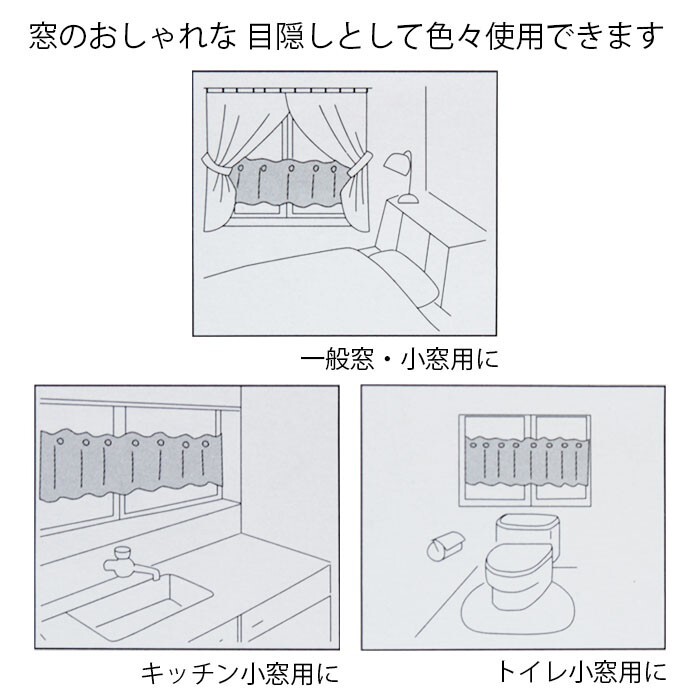 窓のおしゃれな 目隠しとして色々使用できます

一般窓・小窓用に

キッチン小窓用に

トイレ小窓用に