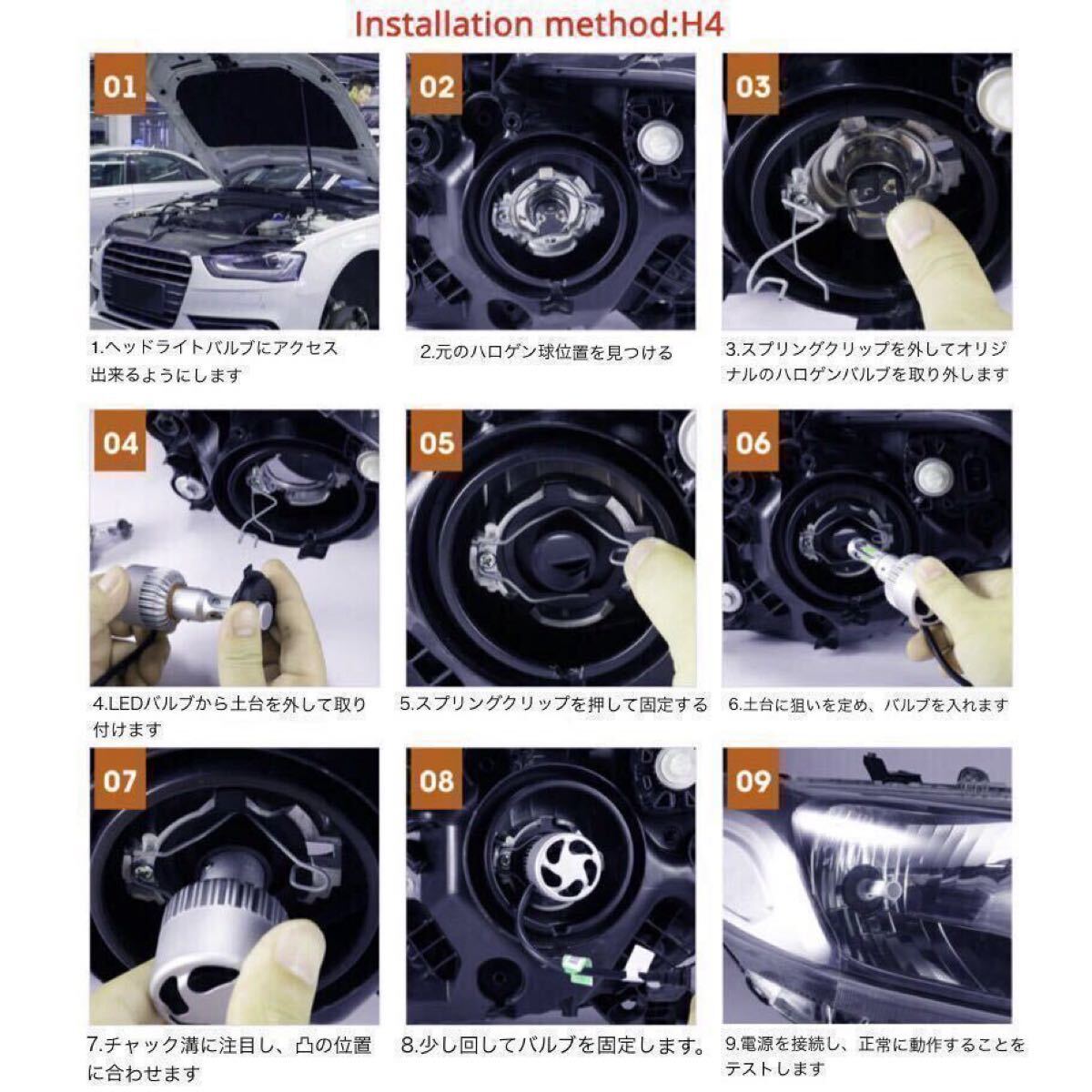 Installation method:H4

01

1.ヘッドライトバルブにアクセス出来るようにします

02

2.元のハロゲン球位置を見つける

03

3.スプリングクリップを外してオリジナルのハロゲンバルブを取り外します

04

4.LEDバルブから土台を外して取り付けます

05

5.スプリングクリップを押して固定する

06

6.土台に狙いを定め、バルブを入れます

07

7.チャック溝に注目し、凸の位置に合わせます

08

8.少し回してバルブを固定します。

09

9.電源を接続し、正常に動作することをテストします