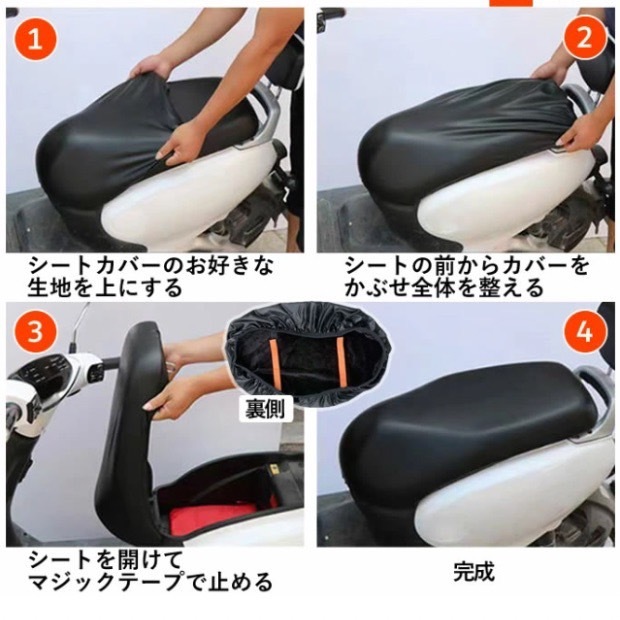 1

2

シートカバーのお好きな生地を上にする

シートの前からカバーをかぶせ全体を整える

3

裏側

4

シートを開けてマジックテープで止める

完成