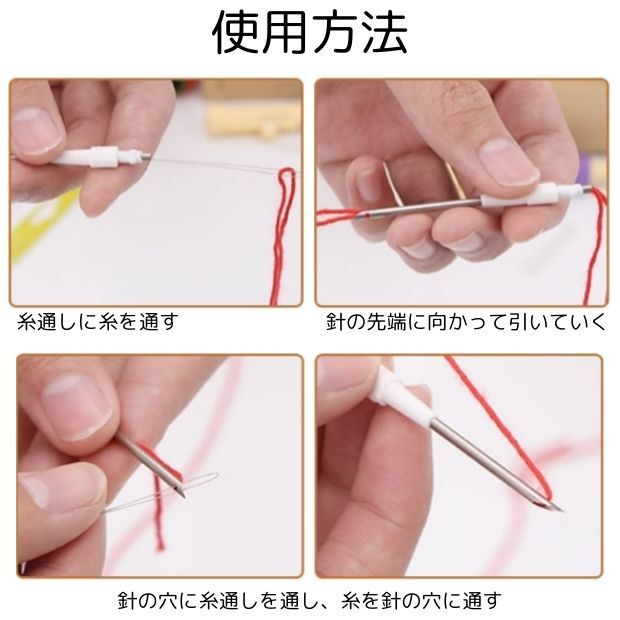 使用方法

糸通しに糸を通す

針の先端に向かって引いていく

針の穴に糸通しを通し、糸を針の穴に通す