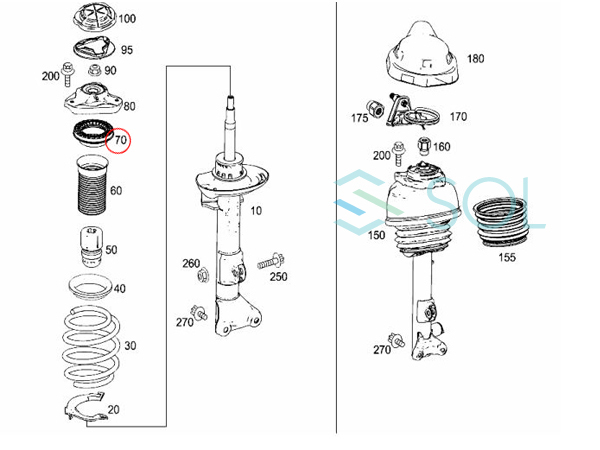 100
95
200
90
80
70
60
50
40
30
20
10
260
250
270
180
175
170
200
160
SOL
150
155
270