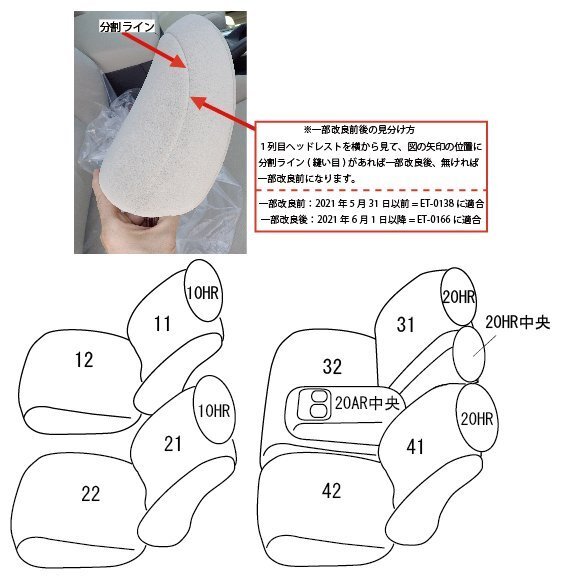 分割ライン

※一部改良前後の見分け方
1列目ヘッドレストを横から見て、図の矢印の位置に分割ライン（縫い目）があれば一部改良後、無ければ一部改良前になります。

一部改良前：2021年5月31日以前＝ET-0138に適合
一部改良後：2021年6月1日以降＝ET-0166に適合

10HR
11
12
10HR
21
22
20HR
31
20HR中央
32
20AR中央
20HR
41
42