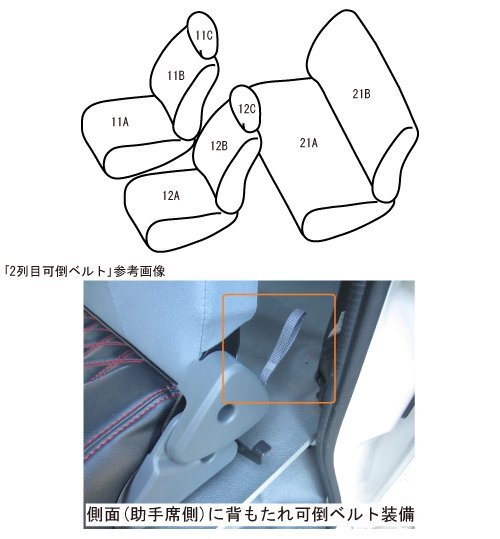 11C
11B
11A
12C
12B
12A
21B
21A

「2列目可倒ベルト」参考画像

側面(助手席側)に背もたれ可倒ベルト装備