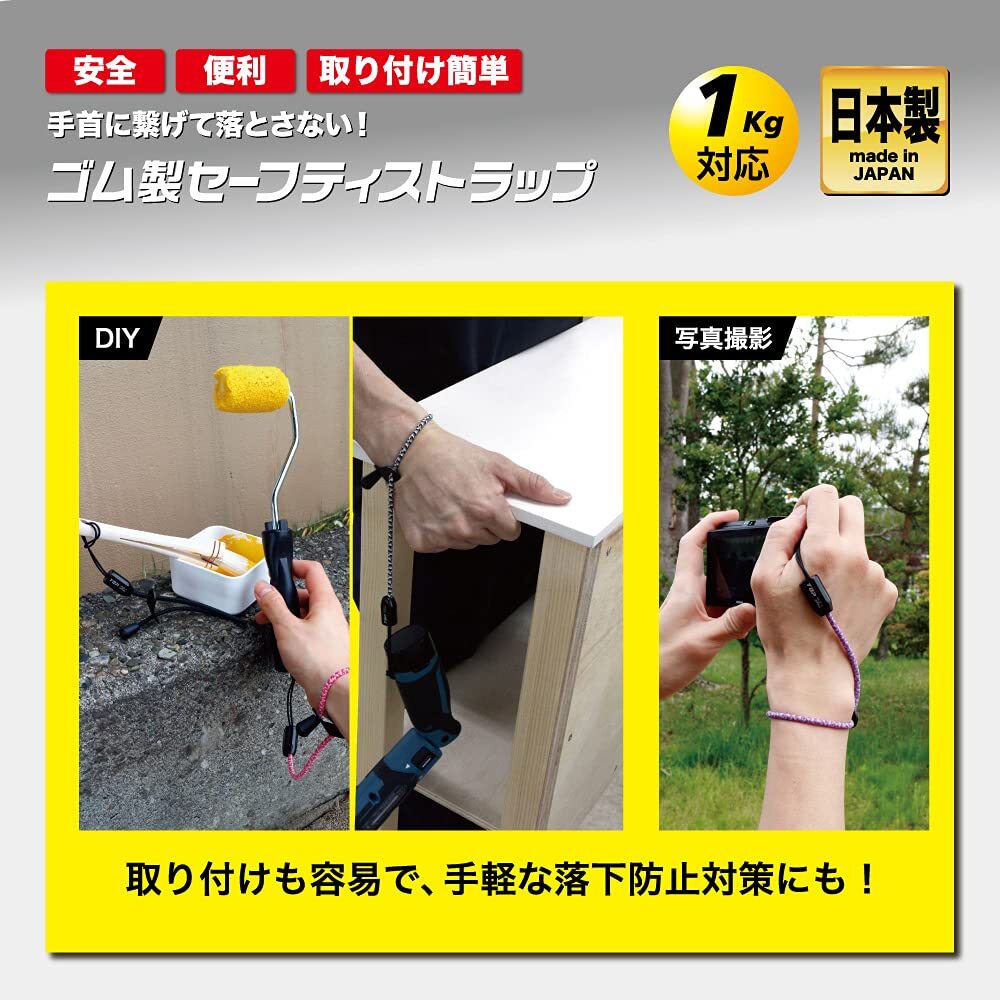 安全　便利　取り付け簡単

手首に繋げて落とさない！

ゴム製セーフティストラップ

1Kg 対応

日本製 made in JAPAN

DIY

写真撮影

取り付けも容易で、手軽な落下防止対策にも！