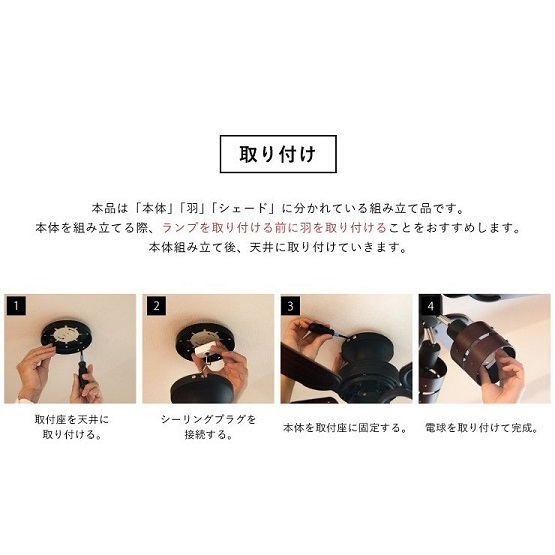 取り付け

本品は「本体」「羽」「シェード」に分かれている組み立て品です。
本体を組み立てる際、ランプを取り付ける前に羽を取り付けることをおすすめします。
本体組み立て後、天井に取り付けていきます。

1
取付座を天井に取り付ける。

2
シーリングプラグを接続する。

3
本体を取付座に固定する。

4
電球を取り付けて完成。