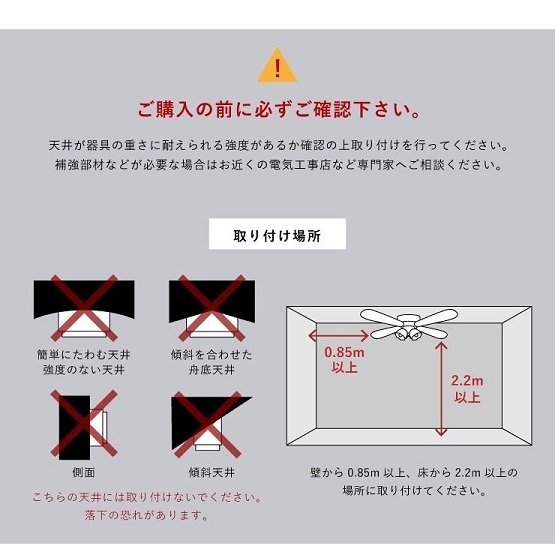 !

ご購入の前に必ずご確認下さい。

天井が器具の重さに耐えられる強度があるか確認の上取り付けを行ってください。
補強部材などが必要な場合はお近くの電気工事店など専門家へご相談ください。

取り付け場所

簡単にたわむ天井
強度のない天井

傾斜を合わせた
舟底天井

側面

傾斜天井

こちらの天井には取り付けないでください。
落下の恐れがあります。

0.85m
以上

2.2m
以上

壁から 0.85m 以上、床から 2.2m 以上の
場所に取り付けてください。