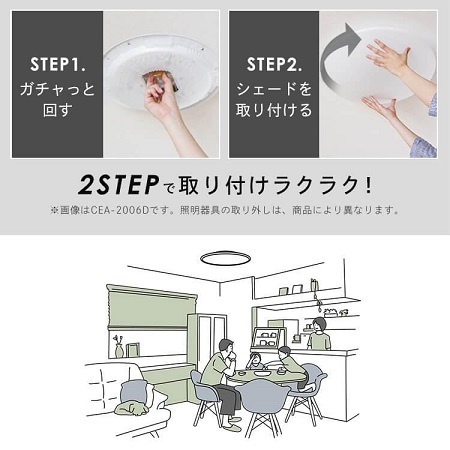 STEP1.
ガチャっと回す

STEP2.
シェードを取り付ける

2STEPで取り付けラクラク！

※画像はCEA-2006Dです。照明器具の取り外しは、商品により異なります。