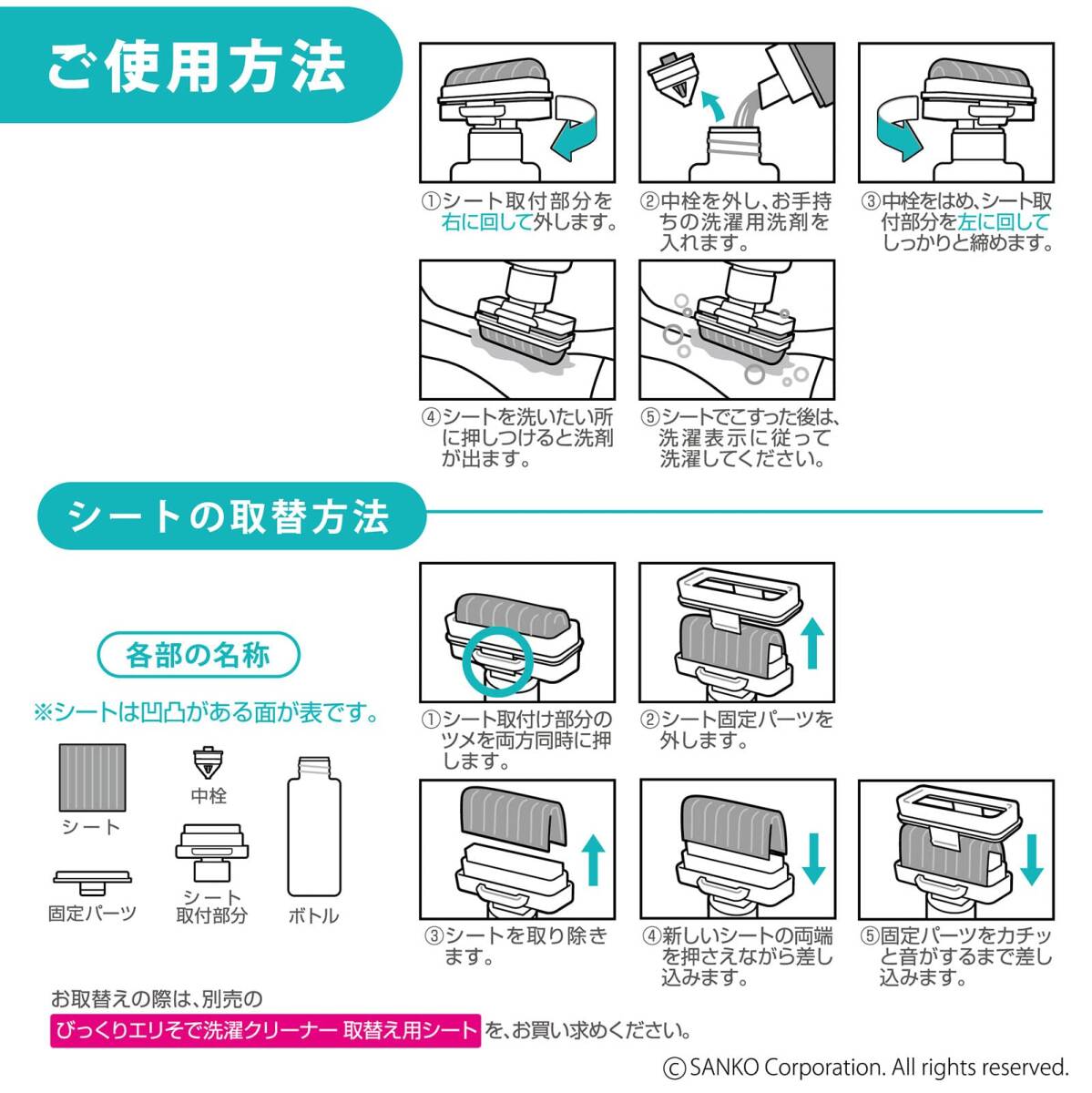 ご使用方法

①シート取付部分を右に回して外します。

②中栓を外し、お手持ちの洗濯用洗剤を入れます。

③中栓をはめ、シート取付部分を左に回してしっかりと締めます。

④シートを洗いたい所に押しつけると洗剤が出ます。

⑤シートでこすった後は、洗濯表示に従って洗濯してください。

シートの取替方法

各部の名称

※シートは凹凸がある面が表です。

シート

中栓

固定パーツ

シート取付部分

ボトル

①シート取付け部分のツメを両方同時に押します。

②シート固定パーツを外します。

③シートを取り除きます。

④新しいシートの両端を押さえながら差し込みます。

⑤固定パーツをカチッと音がするまで差し込みます。

お取替えの際は、別売の

びっくりエリそで洗濯クリーナー 取替え用シート を、お買い求めください。

© SANKO Corporation. All rights reserved.