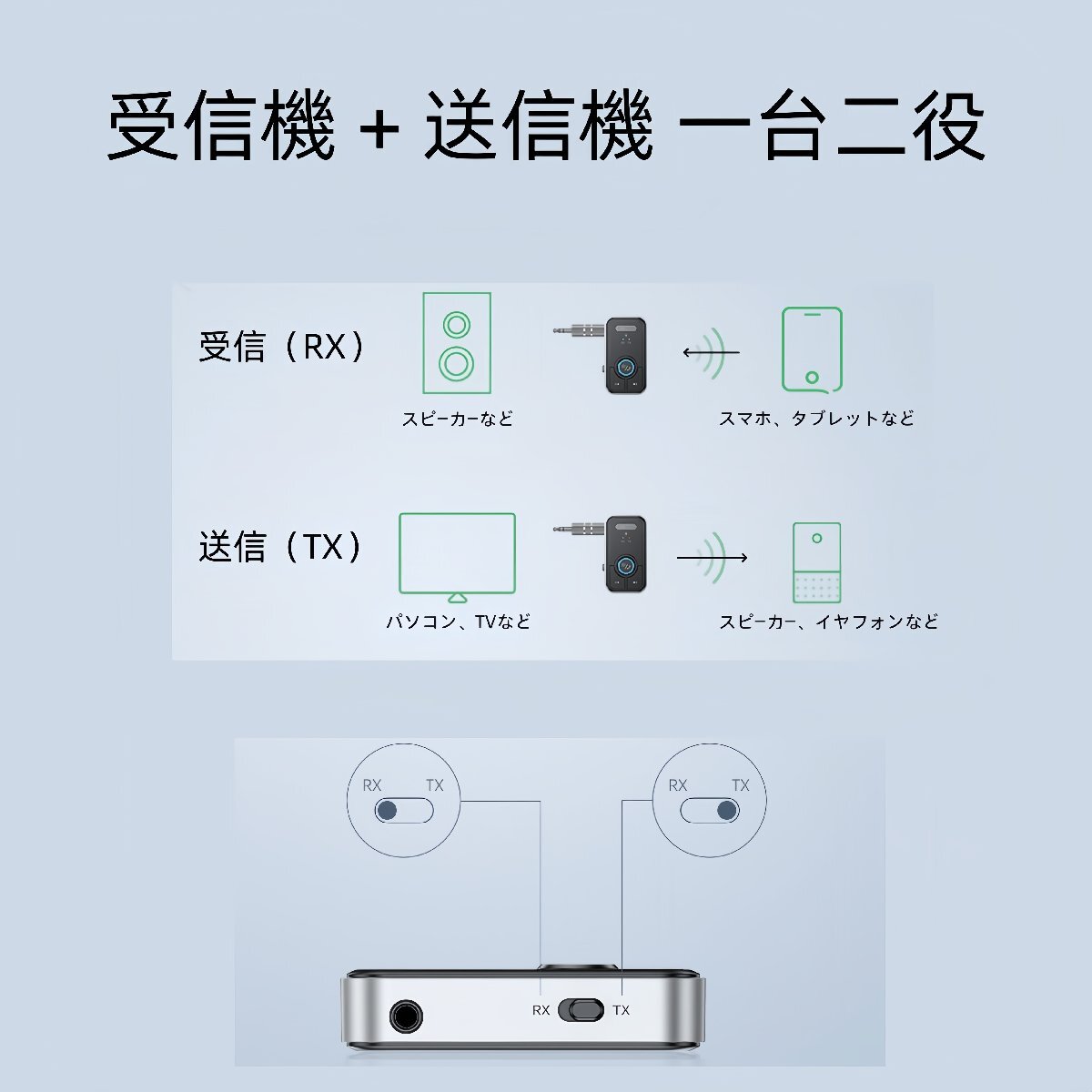 受信機 + 送信機 一台二役

受信（RX）

スピーカーなど

スマホ、タブレットなど

送信（TX）

パソコン、TVなど

スピーカー、イヤフォンなど

RX TX

RX TX

RX TX