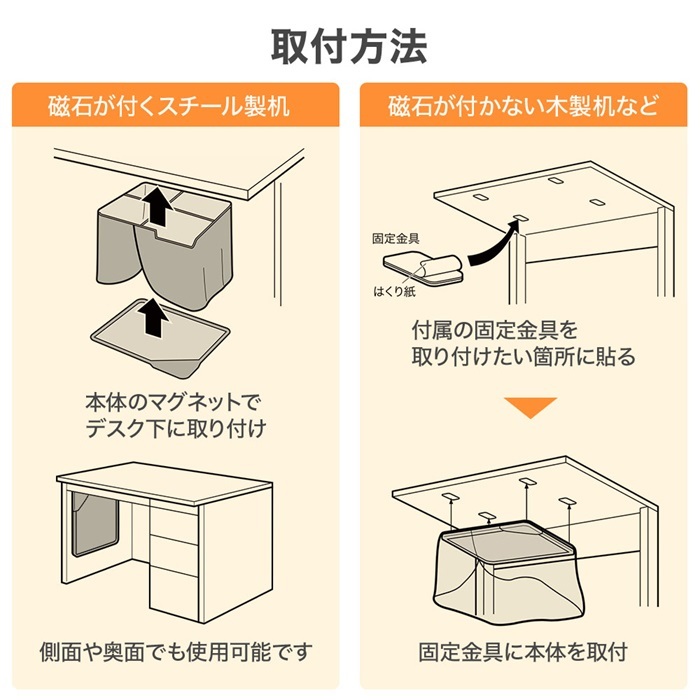 取付方法

磁石が付くスチール製机

本体のマグネットでデスク下に取り付け

側面や奥面でも使用可能です

磁石が付かない木製机など

固定金具

はくり紙

付属の固定金具を取り付けたい箇所に貼る

固定金具に本体を取付