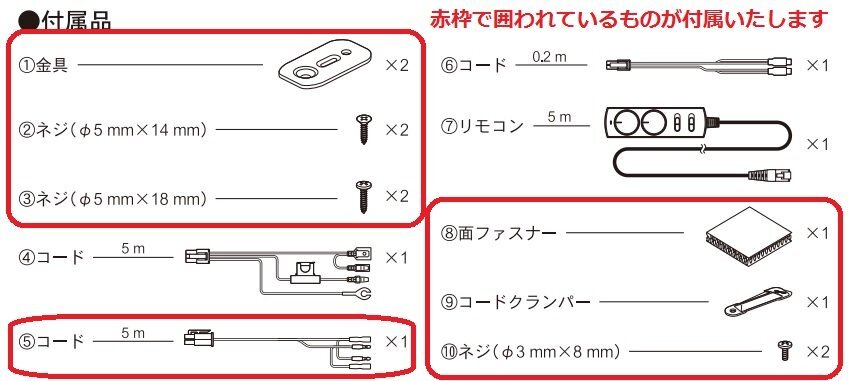 ●付属品

赤枠で囲われているものが付属いたします

①金具 ×2

②ネジ（φ5 mm×14 mm） ×2

③ネジ（φ5 mm×18 mm） ×2

④コード 5 m ×1

⑤コード 5 m ×1

⑥コード 0.2 m ×1

⑦リモコン 5 m ×1

⑧面ファスナー ×1

⑨コードクランパー ×1

⑩ネジ（φ3 mm×8 mm） ×2