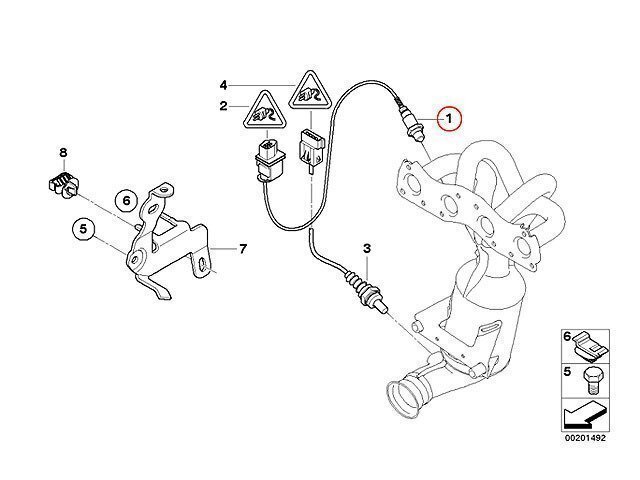 4
2
1
8
6
5
7
3
6
5
00201492