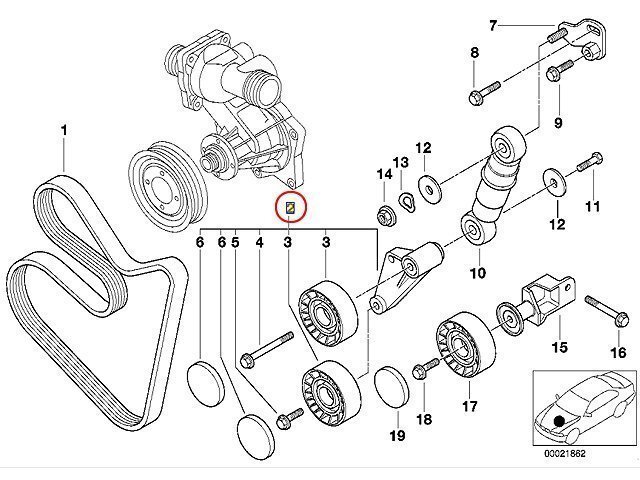 7
8
9
1
12
13
14
11
12
2
6
6
5
4
3
3
10
15
16
17
18
19
00021862