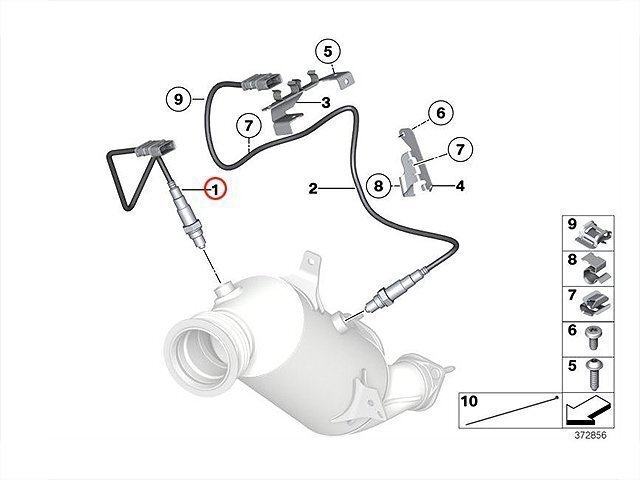 5
9
3
7
6
7
1
2
8
4
9
8
7
6
5
10
372856