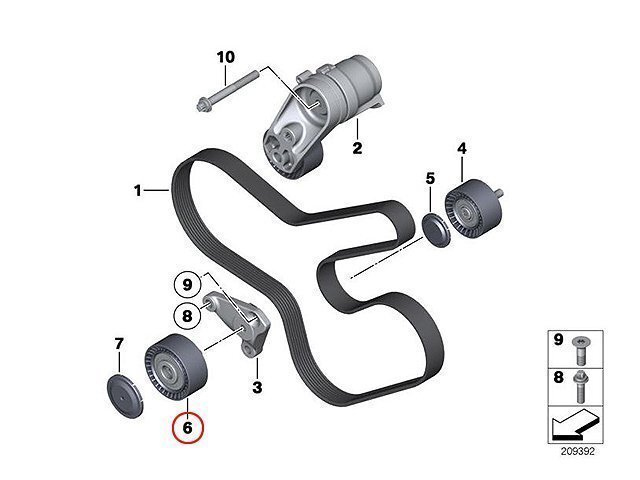 10
2
4
1
5
9
8
7
3
6
9
8
209392