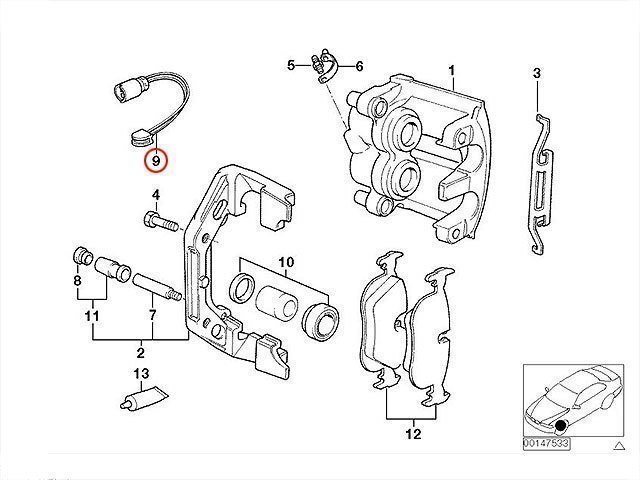 5
6
1
3
9
4
10
8
11
7
2
13
12
00147533