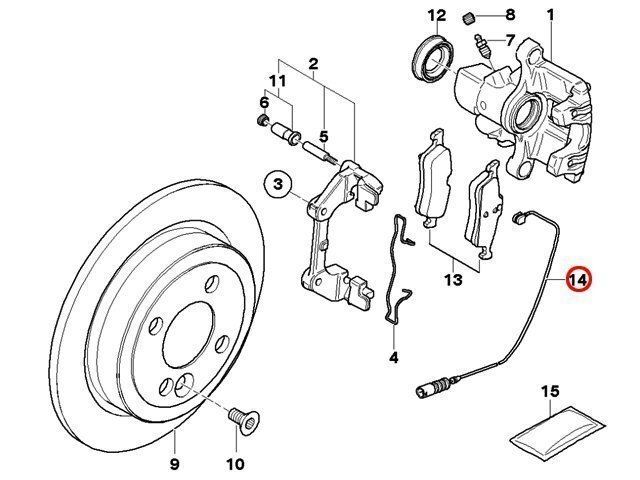 12
8
1
7
2
11
6
5
3
13
14
4
15
9
10