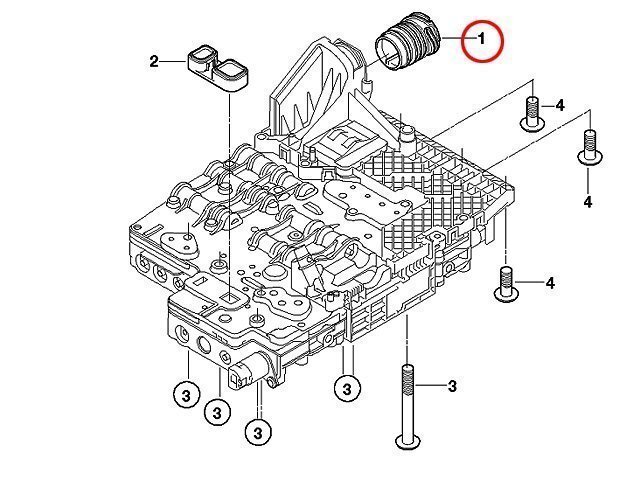 1
2
4
4
4
3
3
3
3
3