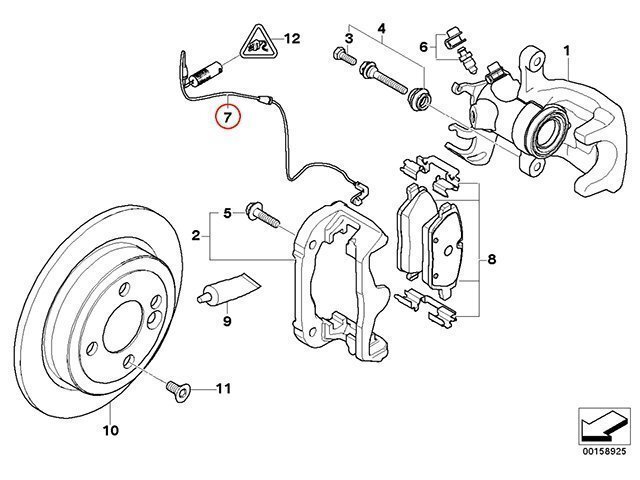 12
4
3
6
1
7
5
2
8
9
11
10
00158925