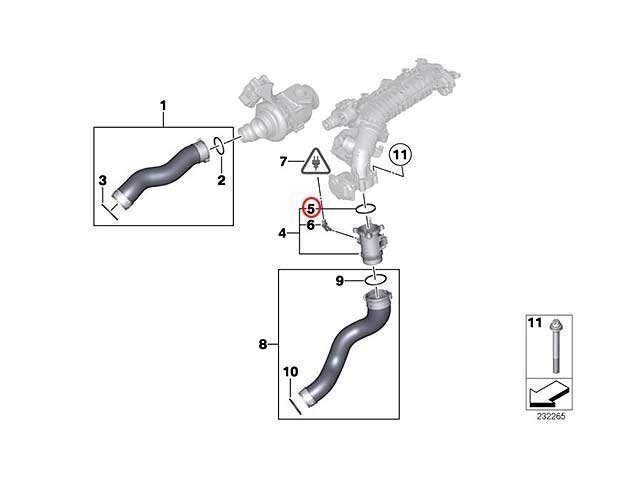 1
2
3
7
11
5
6
4
9
8
10
11
232265