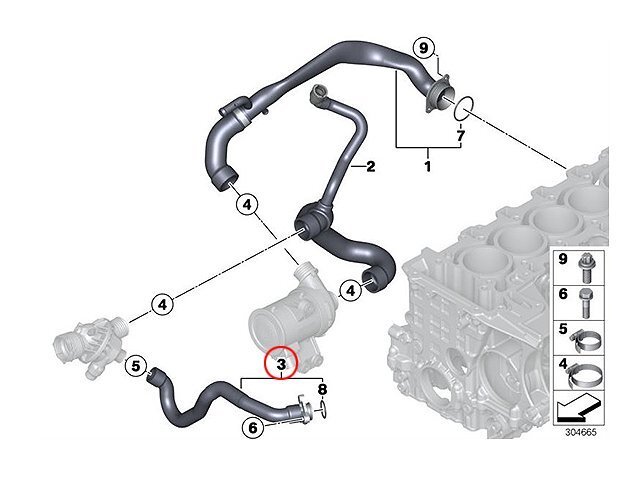 9
7
1
2
4
4
4
5
3
8
6
9
6
5
4
304665