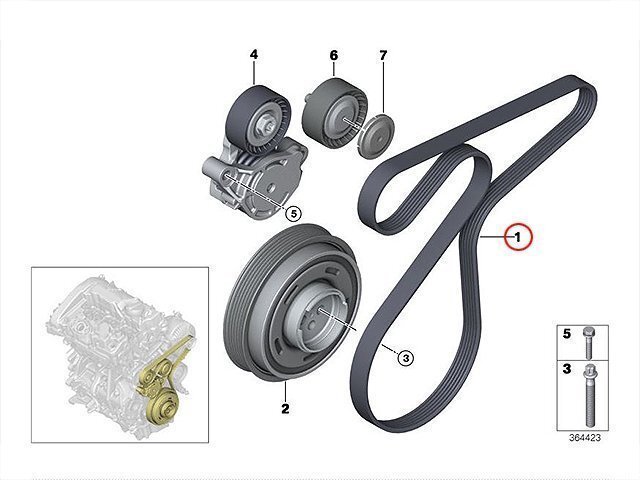 4
6
7
5
1
3
2
5
3
364423