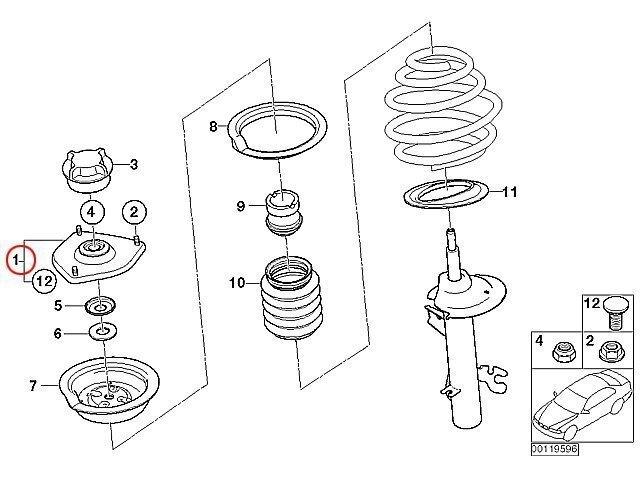 3
4
2
1
12
5
6
7
8
9
10
11
12
4
2
00119596