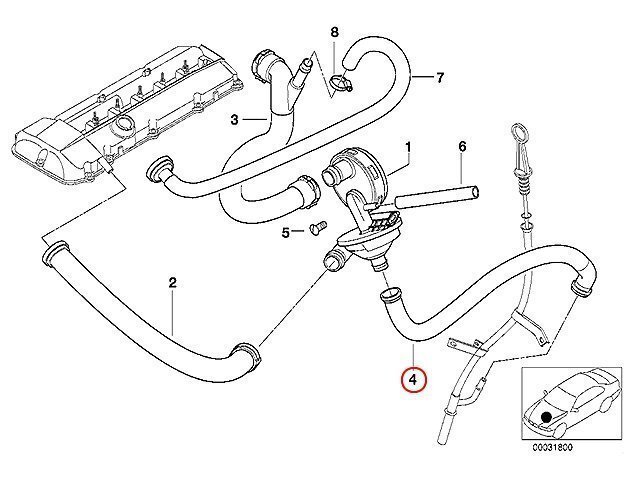 8
7
3
1
6
5
2
4
00031800