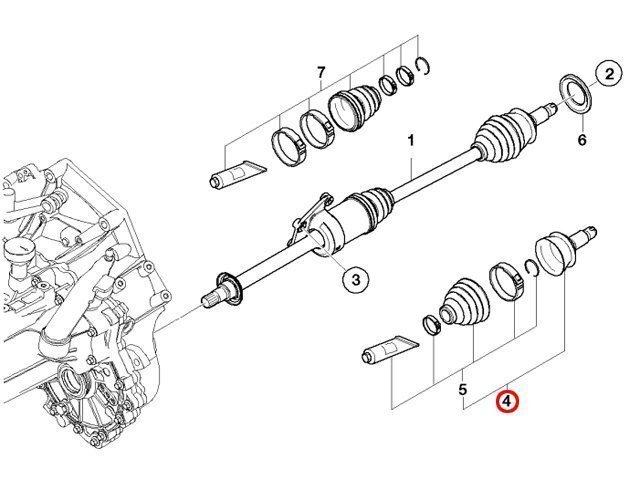 7
2
1
6
3
5
4