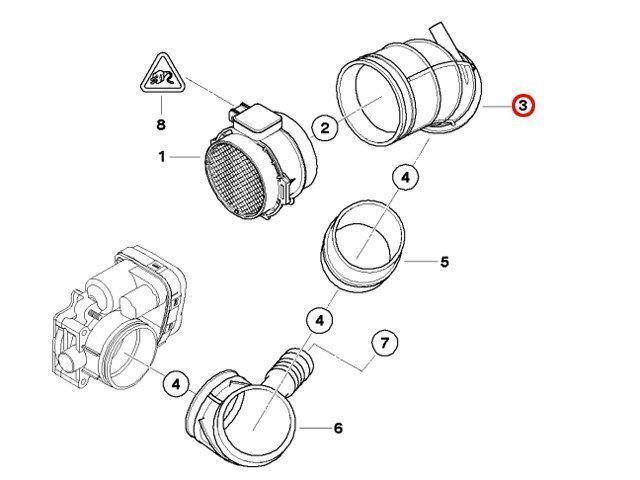 8
1
2
3
4
5
4
7
4
6