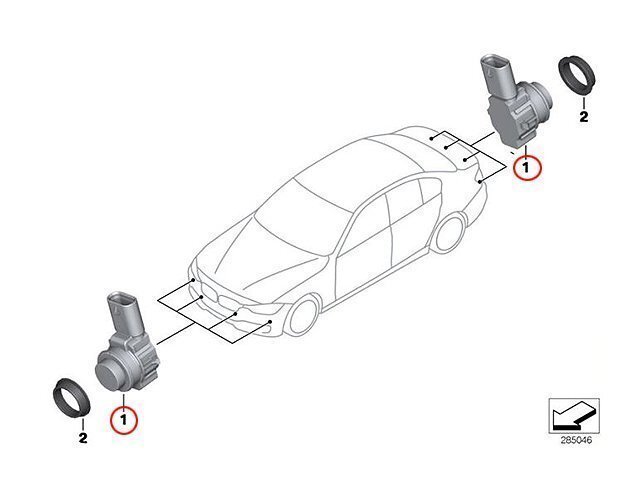 2
1
1
2
285046