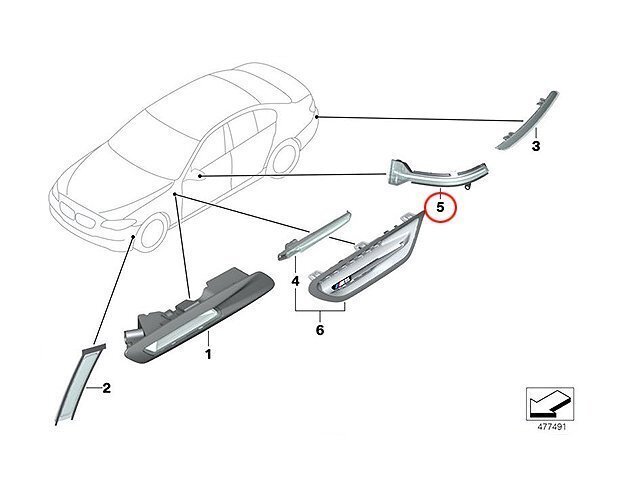 3
5
4
6
1
2
477491