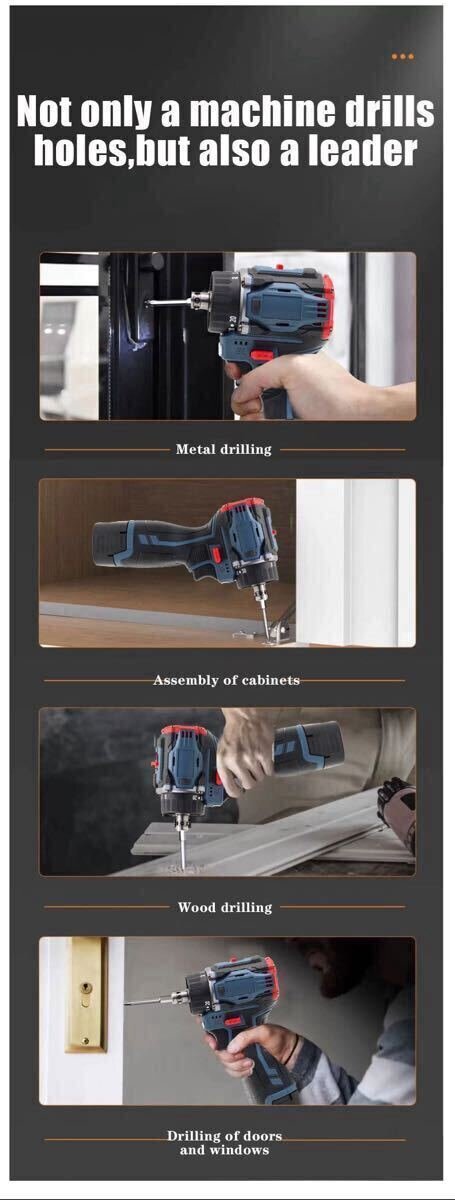 Not only a machine drills holes,but also a leader

Metal drilling

Assembly of cabinets

Wood drilling

Drilling of doors and windows