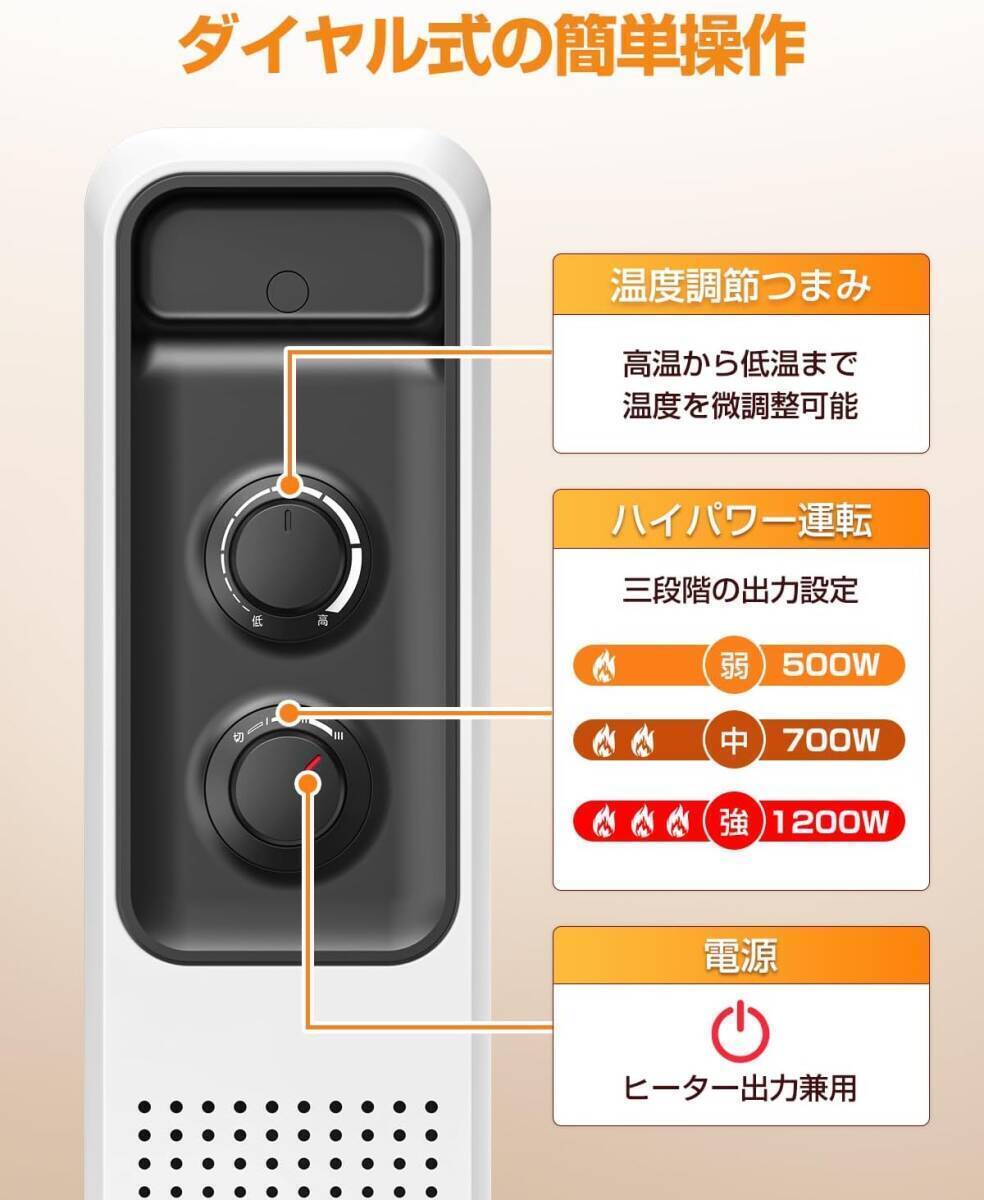 ダイヤル式の簡単操作

低
高

切
I
II
III

温度調節つまみ

高温から低温まで
温度を微調整可能

ハイパワー運転

三段階の出力設定

弱 500W

中 700W

強 1200W

電源

ヒーター出力兼用