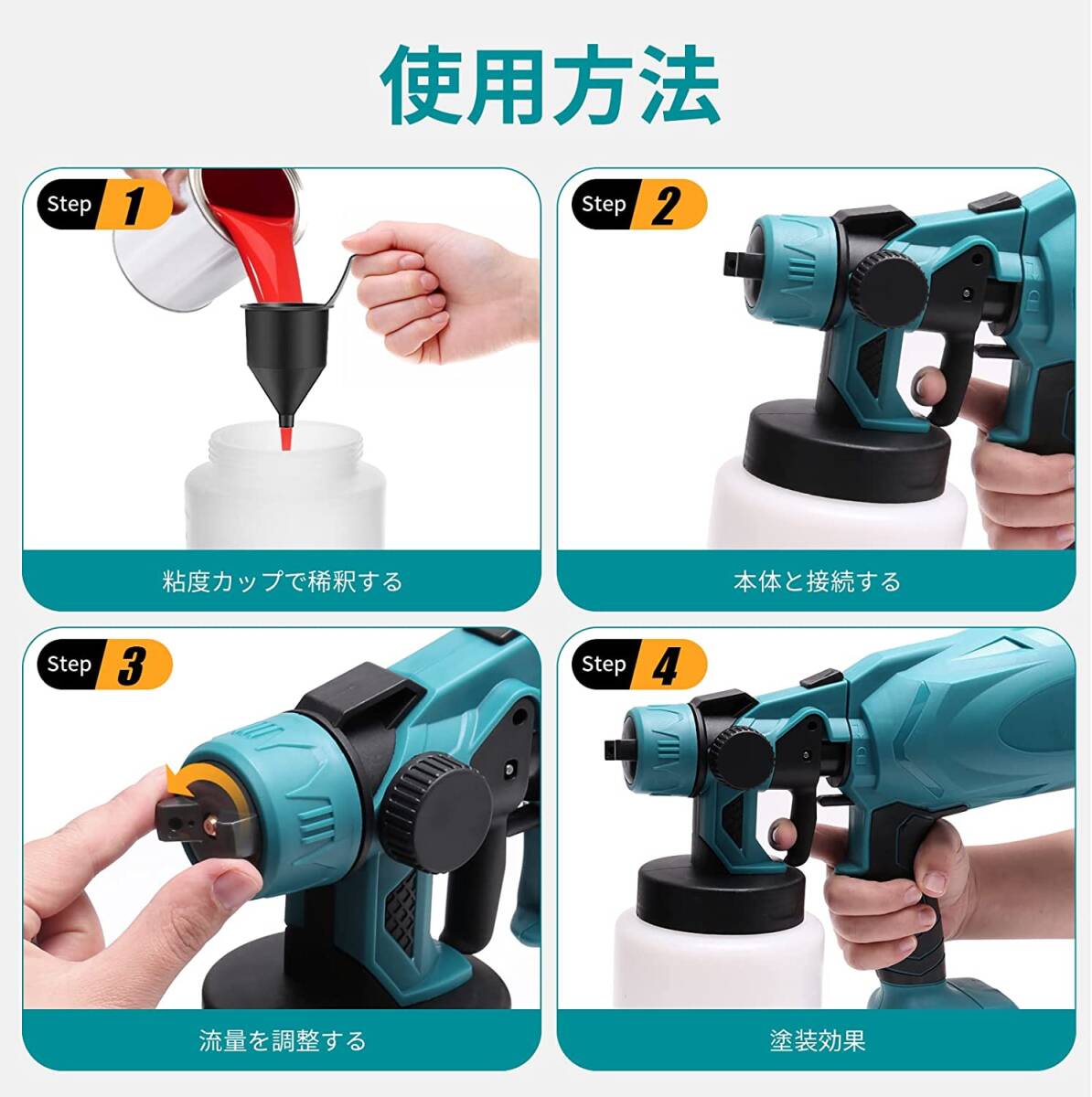 使用方法

Step 1

粘度カップで稀釈する

Step 2

本体と接続する

Step 3

流量を調整する

Step 4

塗装効果