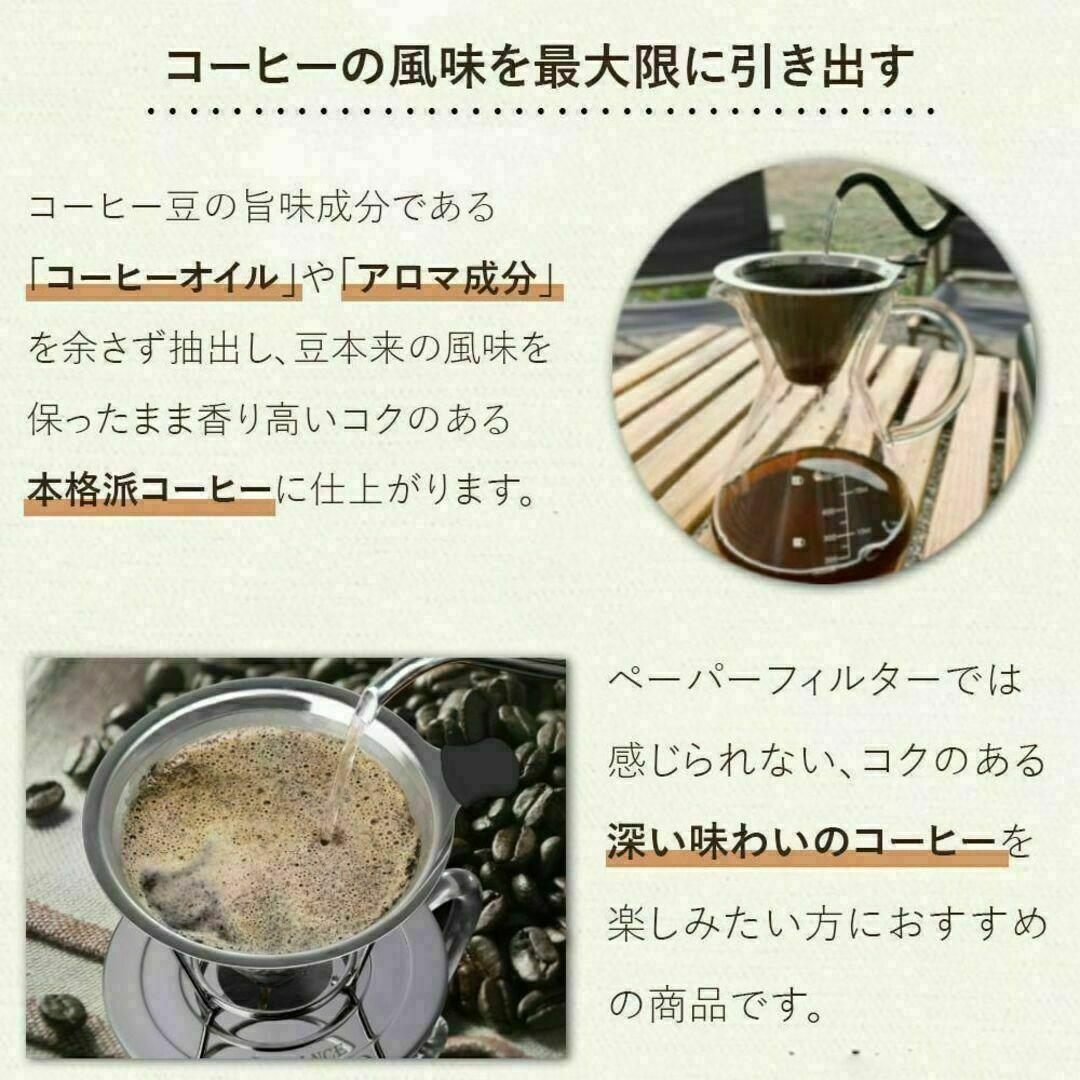 コーヒーの風味を最大限に引き出す

コーヒー豆の旨味成分である「コーヒーオイル」や「アロマ成分」を余さず抽出し、豆本来の風味を保ったまま香り高いコクのある本格派コーヒーに仕上がります。

ペーパーフィルターでは感じられない、コクのある深い味わいのコーヒーを楽しみたい方におすすめの商品です。