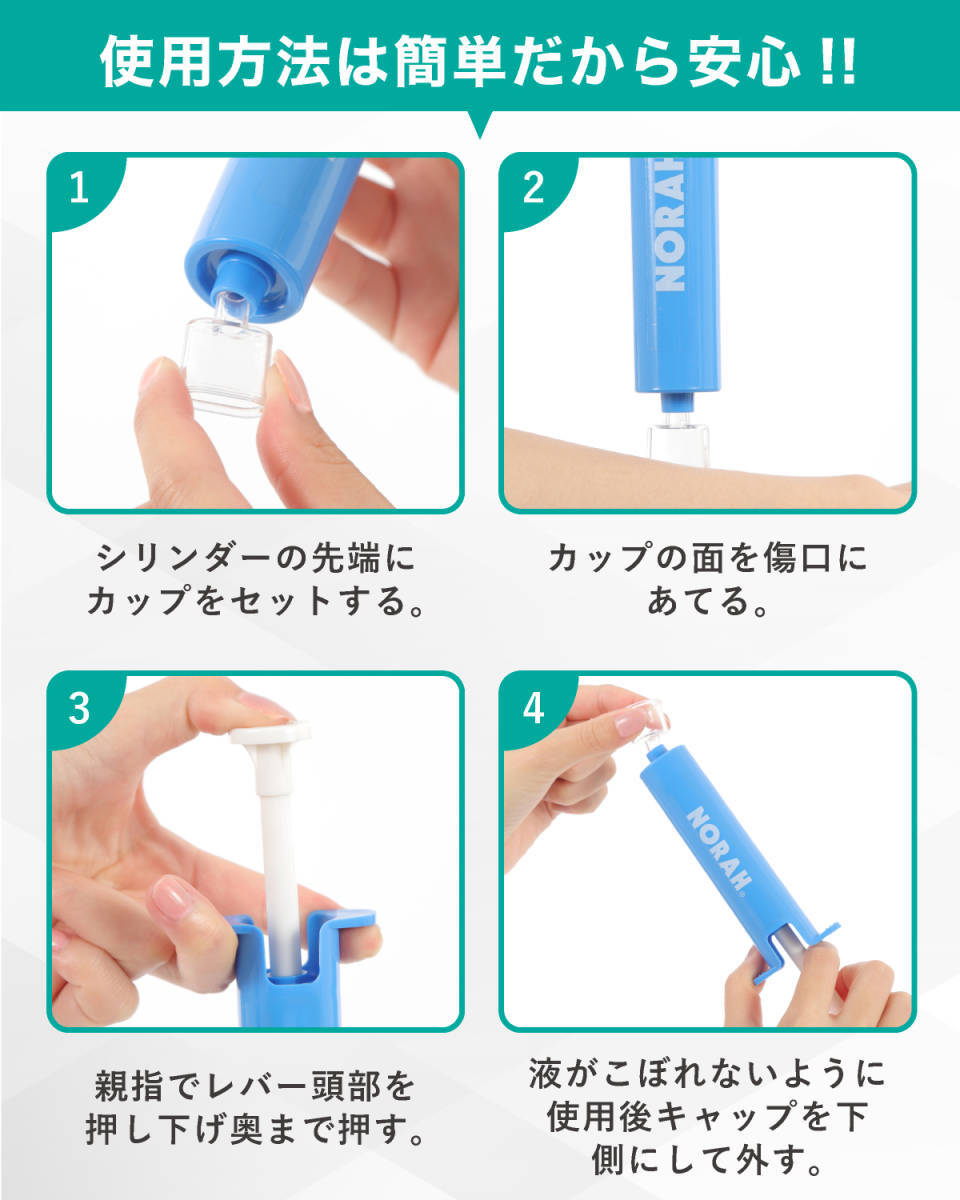 使用方法は簡単だから安心!!

1

シリンダーの先端にカップをセットする。

2

NORAH

カップの面を傷口にあてる。

3

親指でレバー頭部を押し下げ奥まで押す。

4

NORAH

液がこぼれないように使用後キャップを下側にして外す。