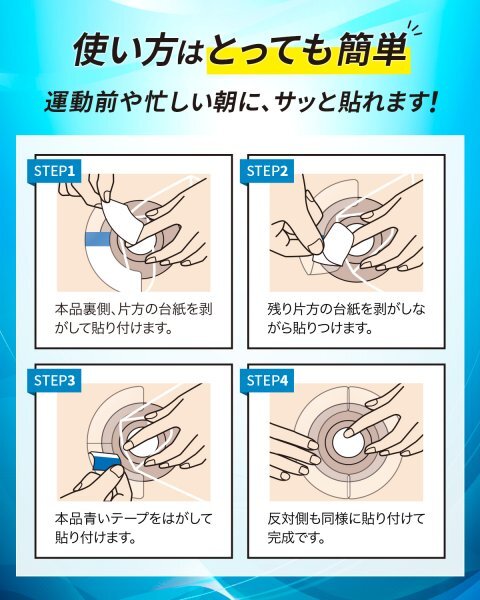 使い方はとっても簡単

運動前や忙しい朝に、サッと貼れます!

STEP1

本品裏側、片方の台紙を剥がして貼り付けます。

STEP2

残り片方の台紙を剥がしながら貼りつけます。

STEP3

本品青いテープをはがして貼り付けます。

STEP4

反対側も同様に貼り付けて完成です。