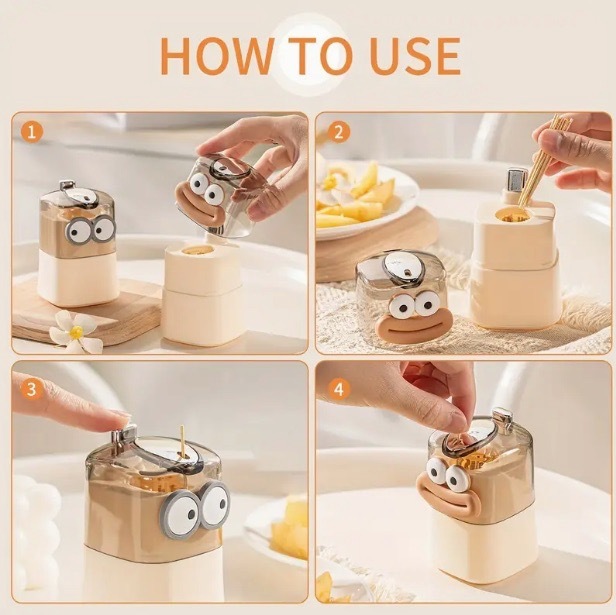 HOW TO USE

1

2

3

4