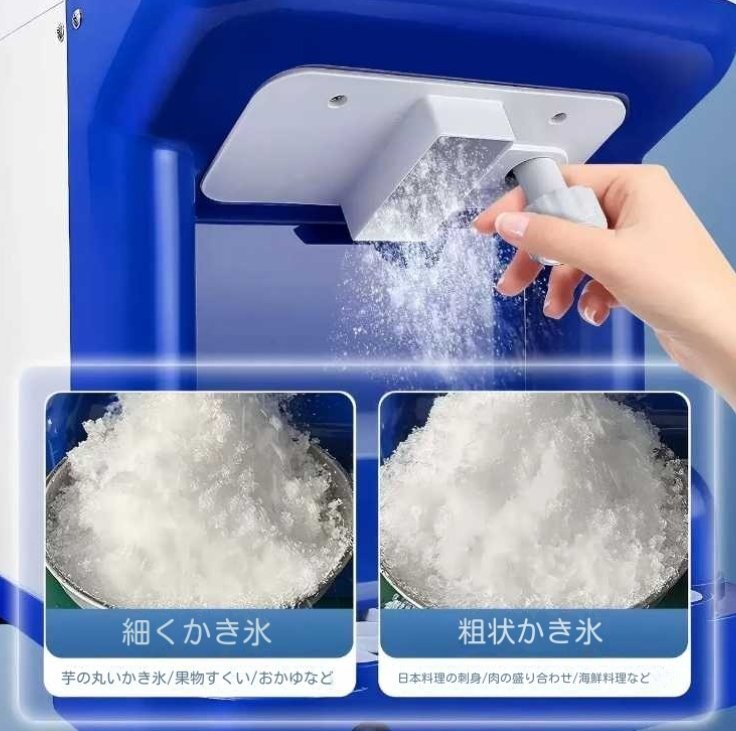 細くかき氷

芋の丸いかき氷/果物すくい/おかゆなど

粗状かき氷

日本料理の刺身/肉の盛り合わせ/海鮮料理など