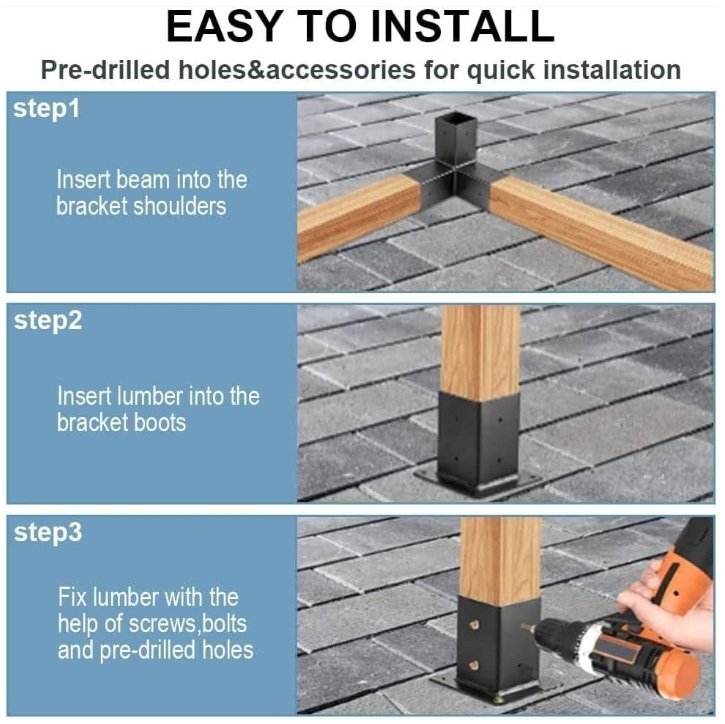 EASY TO INSTALL

Pre-drilled holes&accessories for quick installation

step1

Insert beam into the bracket shoulders

step2

Insert lumber into the bracket boots

step3

Fix lumber with the help of screws,bolts and pre-drilled holes