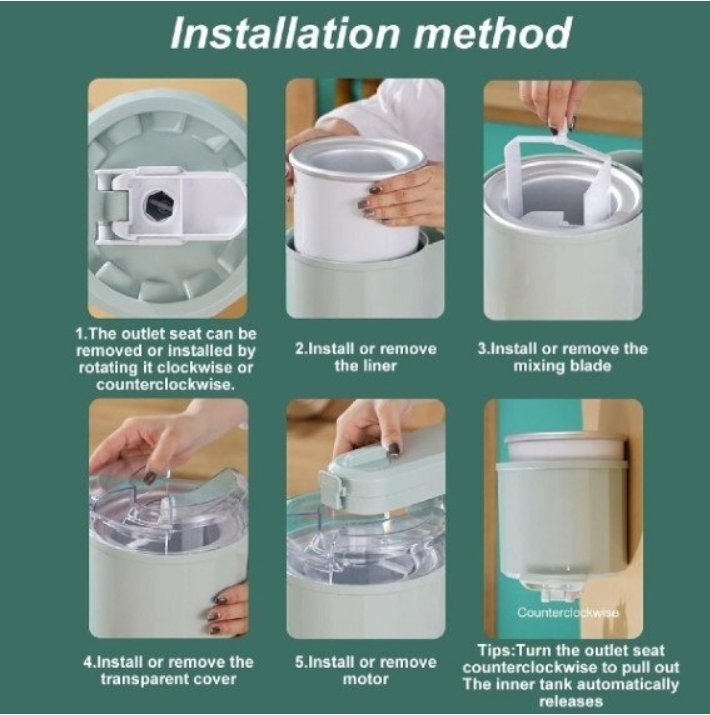 Installation method

1.The outlet seat can be removed or installed by rotating it clockwise or counterclockwise.

2.Install or remove the liner

3.Install or remove the mixing blade

4.Install or remove the transparent cover

5.Install or remove motor

Counterclockwise

Tips:Turn the outlet seat counterclockwise to pull out The inner tank automatically releases