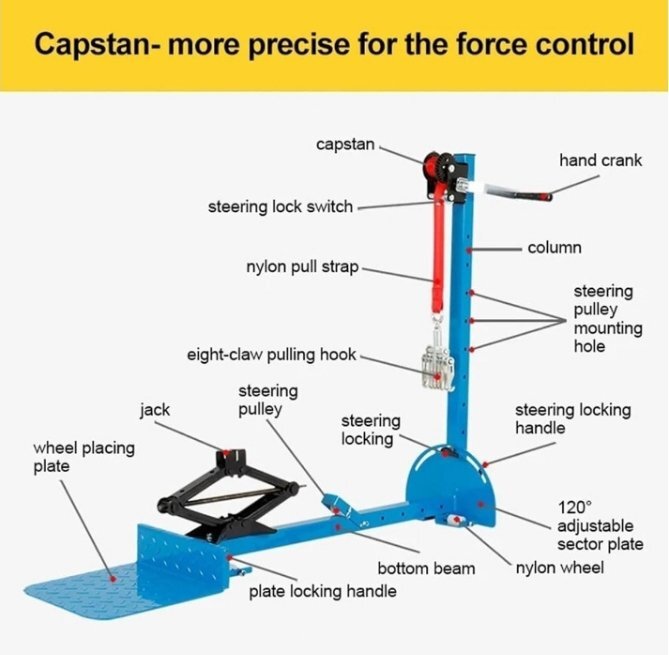 Capstan- more precise for the force control

capstan

hand crank

steering lock switch

column

nylon pull strap

steering pulley mounting hole

eight-claw pulling hook

jack

steering pulley

steering locking

steering locking handle

wheel placing plate

120° adjustable sector plate

bottom beam

nylon wheel

plate locking handle